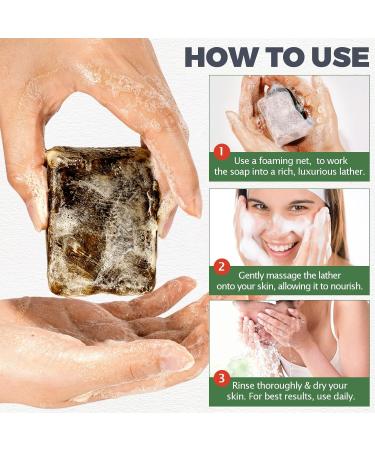 HOW TO USE

1
Use a foaming net, to work the soap into a rich, luxurious lather.

2
Gently massage the lather onto your skin, allowing it to nourish.

3
Rinse thoroughly & dry your skin. For best results, use daily.