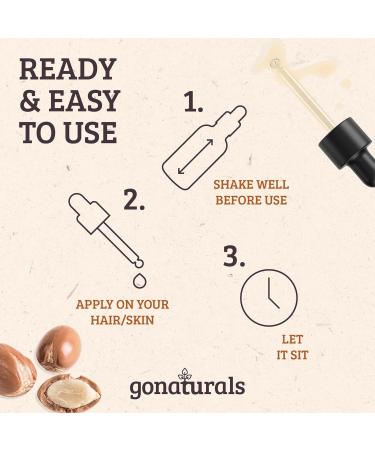 READY & EASY TO USE

1.

SHAKE WELL BEFORE USE

2.

APPLY ON YOUR HAIR/SKIN

3.

LET IT SIT

gonaturals