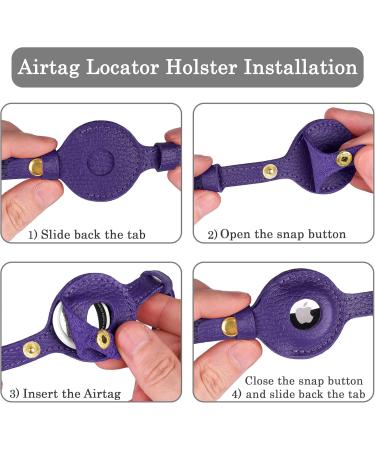 Airtag Locator Holster Installation

1) Slide back the tab

2) Open the snap button

3) Insert the Airtag

Close the snap button
4) and slide back the tab