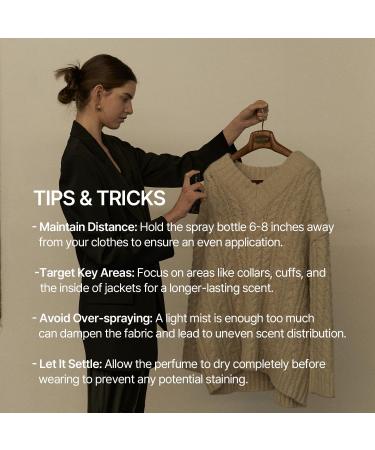 TIPS & TRICKS

- Maintain Distance: Hold the spray bottle 6-8 inches away from your clothes to ensure an even application.

-Target Key Areas: Focus on areas like collars, cuffs, and the inside of jackets for a longer-lasting scent.

- Avoid Over-spraying: A light mist is enough too much can dampen the fabric and lead to uneven scent distribution.

- Let It Settle: Allow the perfume to dry completely before wearing to prevent any potential staining.