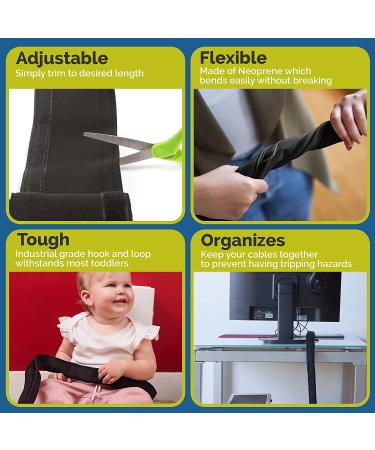 Adjustable
Simply trim to desired length

Flexible
Made of Neoprene which bends easily without breaking

Tough
Industrial grade hook and loop withstands most toddlers

Organizes
Keep your cables together to prevent having tripping hazards