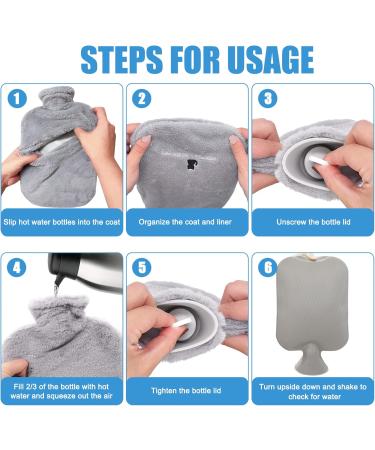 STEPS FOR USAGE

1
Slip hot water bottles into the coat

2
Organize the coat and liner

3
Unscrew the bottle lid

4
Fill 2/3 of the bottle with hot water and squeeze out the air

5
Tighten the bottle lid

6
Turn upside down and shake to check for water