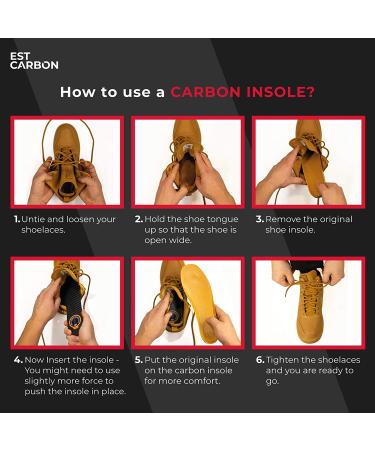 EST CARBON

How to use a CARBON INSOLE?

1. Untie and loosen your shoelaces.

2. Hold the shoe tongue up so that the shoe is open wide.

3. Remove the original shoe insole.

4. Now Insert the insole - You might need to use slightly more force to push the insole in place.

5. Put the original insole on the carbon insole for more comfort.

6. Tighten the shoelaces and you are ready to go.