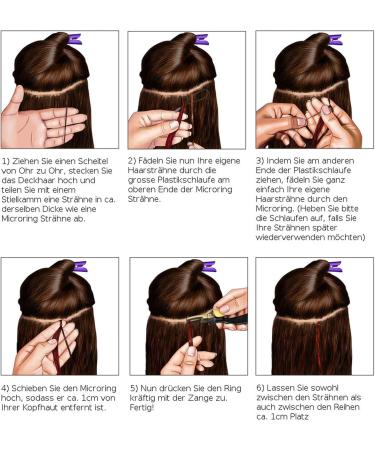 1) Ziehen Sie einen Scheitel von Ohr zu Ohr, stecken Sie das Deckhaar hoch und teilen Sie mit einem Stielkamm eine Strähne in ca. derselben Dicke wie eine Microring Strähne ab.

2) Fädeln Sie nun Ihre eigene Haarsträhne durch die grosse Plastikschlaufe am oberen Ende der Microring Strähne.

3) Indem Sie am anderen Ende der Plastikschlaufe ziehen, fädeln Sie ganz einfach Ihre eigene Haarsträhne durch den Microring. (Heben Sie bitte die Schlaufen auf, falls Sie Ihre Strähnen später wiederverwenden möchten)

4) Schieben Sie den Microring hoch, sodass er ca. 1cm von Ihrer Kopfhaut entfernt ist.

5) Nun drücken Sie den Ring kräftig mit der Zange zu. Fertig!

6) Lassen Sie sowohl zwischen den Strähnen als auch zwischen den Reihen ca. 1cm Platz