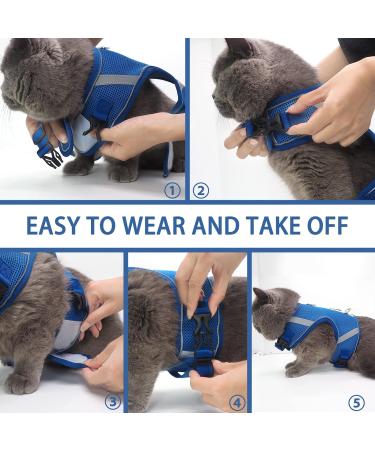 ①
②
EASY TO WEAR AND TAKE OFF
③
④
⑤