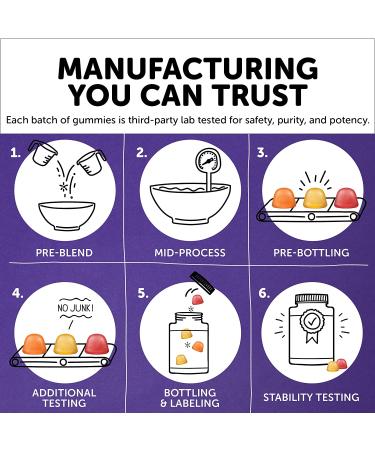 MANUFACTURING YOU CAN TRUST

Each batch of gummies is third-party lab tested for safety, purity, and potency.

1.

PRE-BLEND

2.

MID-PROCESS

3.

PRE-BOTTLING

4.

NO JUNK!

ADDITIONAL TESTING

5.

BOTTLING & LABELING

6.

STABILITY TESTING