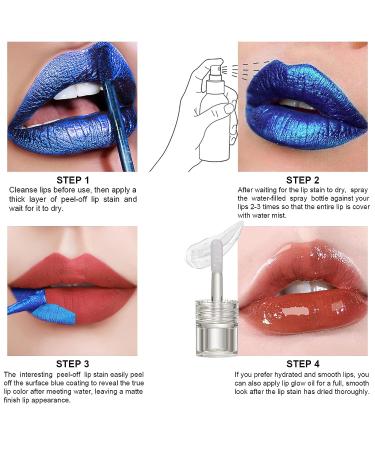 STEP 1
Cleanse lips before use, then apply a thick layer of peel-off lip stain and wait for it to dry.

STEP 2
After waiting for the lip stain to dry, spray the water-filled spray bottle against your lips 2-3 times so that the entire lip is cover with water mist.

STEP 3
The interesting peel-off lip stain easily peel off the surface blue coating to reveal the true lip color after meeting water, leaving a matte finish lip appearance.

STEP 4
If you prefer hydrated and smooth lips, you can also apply lip glow oil for a full, smooth look after the lip stain has dried thoroughly.