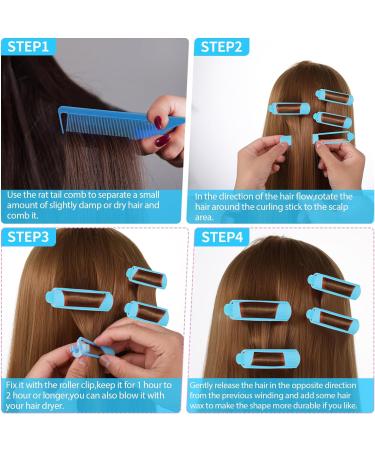 STEP1

Use the rat tail comb to separate a small amount of slightly damp or dry hair and comb it.

STEP2

In the direction of the hair flow,rotate the hair around the curling stick to the scalp area.

STEP3

Fix it with the roller clip,keep it for 1 hour to 2 hour or longer,you can also blow it with your hair dryer.

STEP4

Gently release the hair in the opposite direction from the previous winding and add some hair wax to make the shape more durable if you like.