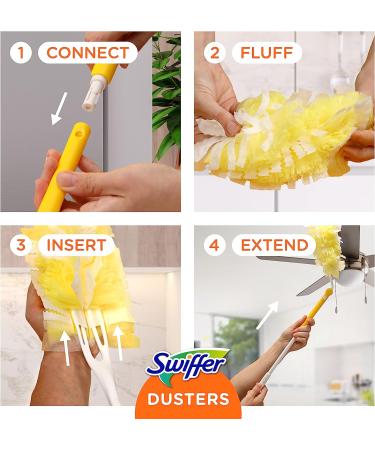 1 CONNECT

2 FLUFF

3 INSERT

4 EXTEND

Swiffer

DUSTERS