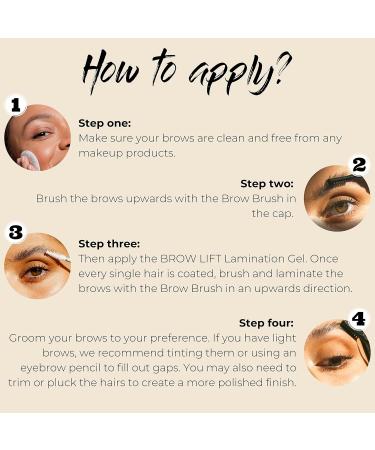 How to apply?

1

Step one:
Make sure your brows are clean and free from any makeup products.

2

Step two:
Brush the brows upwards with the Brow Brush in the cap.

3

Step three:
Then apply the BROW LIFT Lamination Gel. Once every single hair is coated, brush and laminate the brows with the Brow Brush in an upwards direction.

4

Step four:
Groom your brows to your preference. If you have light brows, we recommend tinting them or using an eyebrow pencil to fill out gaps. You may also need to trim or pluck the hairs to create a more polished finish.