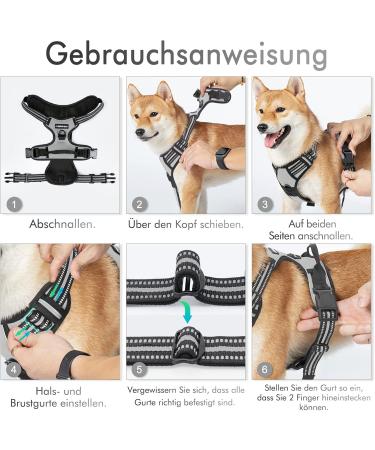 Gebrauchsanweisung

1
Abschnallen.

2
Über den Kopf schieben.

3
Auf beiden Seiten anschnallen.

4
Hals- und Brustgurte einstellen.

5
Vergewissern Sie sich, dass alle Gurte richtig befestigt sind.

6
Stellen Sie den Gurt so ein, dass Sie 2 Finger hineinstecken können.