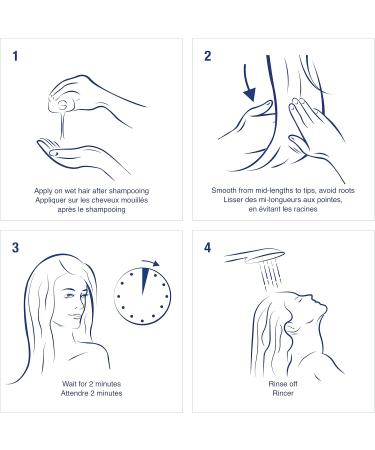 1

Apply on wet hair after shampooing
Appliquer sur les cheveux mouillés après le shampooing

2

Smooth from mid-lengths to tips, avoid roots
Lisser des mi-longueurs aux pointes, en évitant les racines

3

Wait for 2 minutes
Attendre 2 minutes

4

Rinse off
Rincer