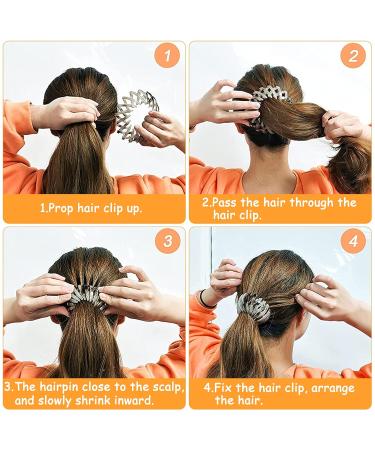 1

1.Prop hair clip up.

2

2.Pass the hair through the hair clip.

3

3.The hairpin close to the scalp, and slowly shrink inward.

4

4.Fix the hair clip, arrange the hair.