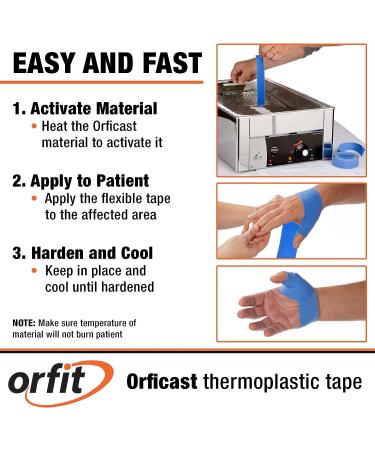 EASY AND FAST

1. Activate Material
• Heat the Orficast material to activate it

2. Apply to Patient
• Apply the flexible tape to the affected area

3. Harden and Cool
• Keep in place and cool until hardened

NOTE: Make sure temperature of material will not burn patient

orfit Orficast thermoplastic tape