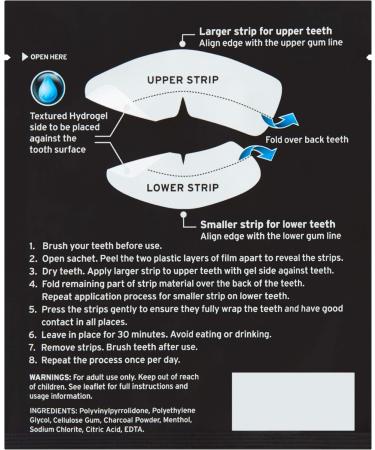 Larger strip for upper teeth
Align edge with the upper gum line

OPEN HERE

UPPER STRIP

Textured Hydrogel side to be placed against the tooth surface

Fold over back teeth

LOWER STRIP

Smaller strip for lower teeth
Align edge with the lower gum line

1. Brush your teeth before use.
2. Open sachet. Peel the two plastic layers of film apart to reveal the strips.
3. Dry teeth. Apply larger strip to upper teeth with gel side against teeth.
4. Fold remaining part of strip material over the back of the teeth. Repeat application process for smaller strip on lower teeth.
5. Press the strips gently to ensure they fully wrap the teeth and have good contact in all places.
6. Leave in place for 30 minutes. Avoid eating or drinking.
7. Remove strips. Brush teeth after use.
8. Repeat the process once per day.

WARNINGS: For adult use only. Keep out of reach of children. See leaflet for full instructions and usage information.

INGREDIENTS: Polyvinylpyrrolidone, Polyethylene Glycol, Cellulose Gum, Charcoal Powder, Menthol, Sodium Chlorite, Citric Acid, EDTA.