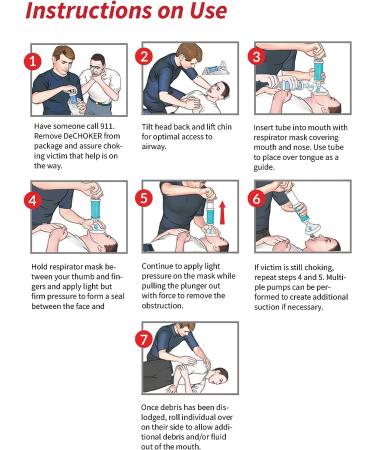 Instructions on Use

1

Have someone call 911. Remove DeCHOKER from package and assure choking victim that help is on the way.

2

Tilt head back and lift chin for optimal access to airway.

3

Insert tube into mouth with respirator mask covering mouth and nose. Use tube to place over tongue as a guide.

4

Hold respirator mask between your thumb and fingers and apply light but firm pressure to form a seal between the face and

5

Continue to apply light pressure on the mask while pulling the plunger out with force to remove the obstruction.

6

If victim is still choking, repeat steps 4 and 5. Multiple pumps can be performed to create additional suction if necessary.

7

Once debris has been dislodged, roll individual over on their side to allow additional debris and/or fluid out of the mouth.