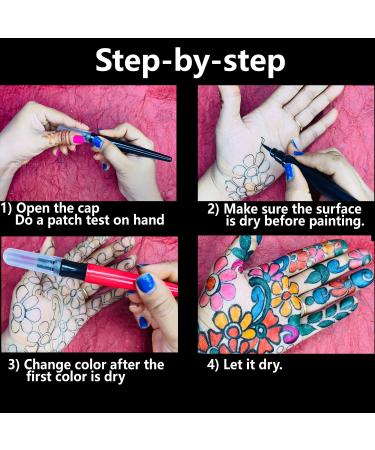 Step-by-step

1) Open the cap
Do a patch test on hand

2) Make sure the surface is dry before painting.

3) Change color after the first color is dry

4) Let it dry.