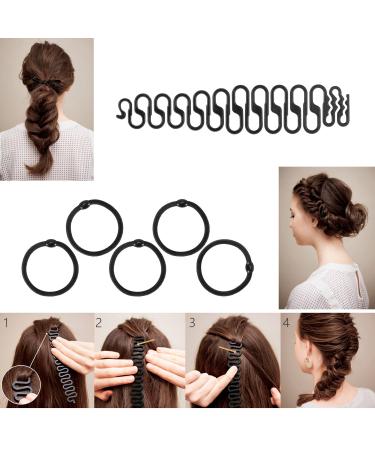 1

2

3

4