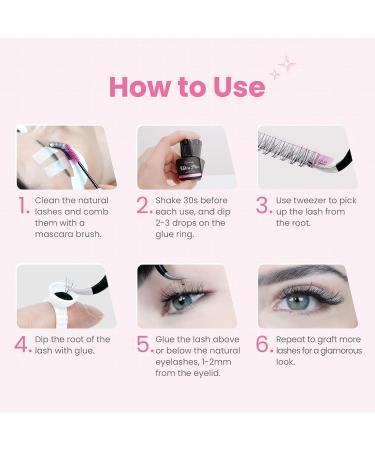 How to Use

1. Clean the natural lashes and comb them with a mascara brush.

2. Shake 30s before each use, and dip 2-3 drops on the glue ring.

3. Use tweezer to pick up the lash from the root.

4. Dip the root of the lash with glue.

5. Glue the lash above or below the natural eyelashes, 1-2mm from the eyelid.

6. Repeat to graft more lashes for a glamorous look.