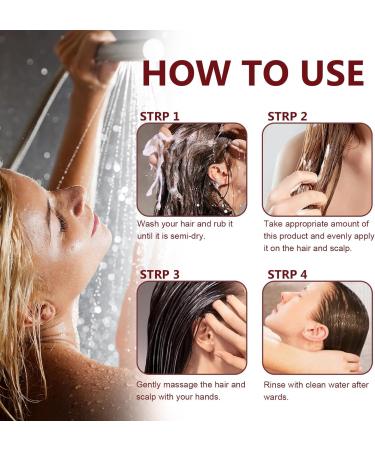 HOW TO USE

STRP 1

Wash your hair and rub it until it is semi-dry.

STRP 2

Take appropriate amount of this product and evenly apply it on the hair and scalp.

STRP 3

Gently massage the hair and scalp with your hands.

STRP 4

Rinse with clean water after wards.