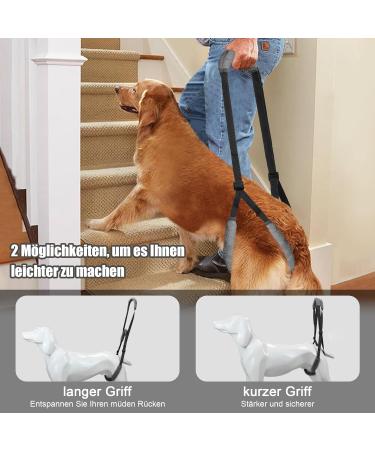 2 Möglichkeiten, um es Ihnen leichter zu machen

langer Griff
Entspannen Sie Ihren müden Rücken

kurzer Griff
Stärker und sicherer