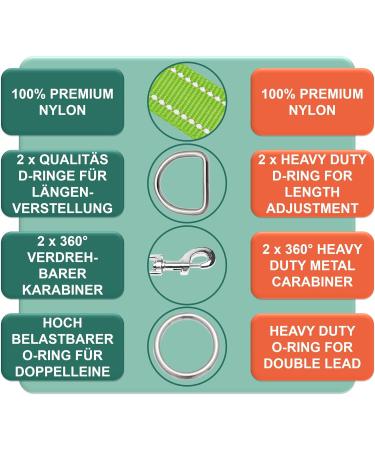 100% PREMIUM NYLON

2 x QUALITÄS D-RINGE FÜR LÄNGEN-VERSTELLUNG

2 x 360° VERDREH-BARER KARABINER

HOCH BELASTBARER O-RING FÜR DOPPELLEINE

100% PREMIUM NYLON

2 x HEAVY DUTY D-RING FOR LENGTH ADJUSTMENT

2 x 360° HEAVY DUTY METAL CARABINER

HEAVY DUTY O-RING FOR DOUBLE LEAD