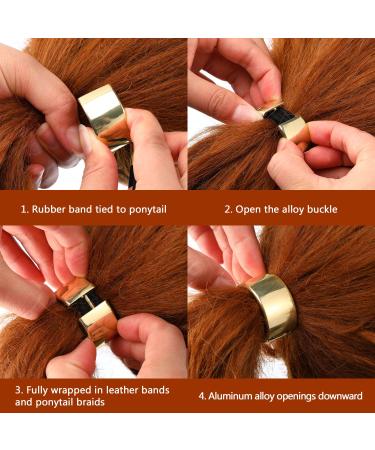 1. Rubber band tied to ponytail

2. Open the alloy buckle

3. Fully wrapped in leather bands and ponytail braids

4. Aluminum alloy openings downward