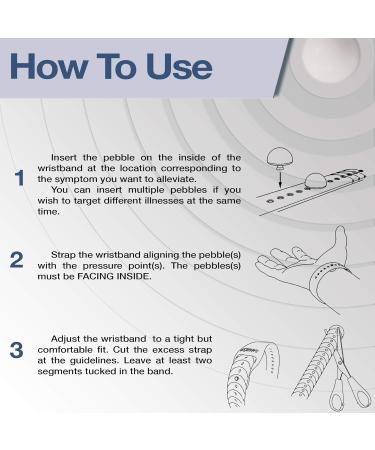 How To Use

1 Insert the pebble on the inside of the wristband at the location corresponding to the symptom you want to alleviate.
You can insert multiple pebbles if you wish to target different illnesses at the same time.

2 Strap the wristband aligning the pebble(s) with the pressure point(s). The pebbles(s) must be FACING INSIDE.

3 Adjust the wristband to a tight but comfortable fit. Cut the excess strap at the guidelines. Leave at least two segments tucked in the band.