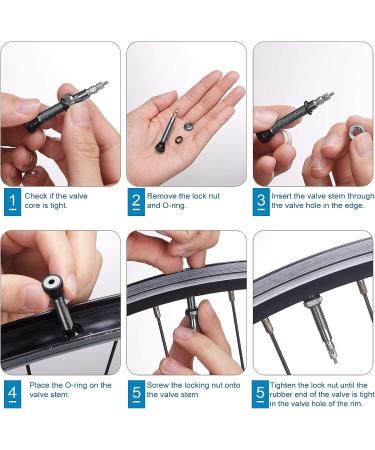 1 Check if the valve core is tight.

2 Remove the lock nut and O-ring.

3 Insert the valve stem through the valve hole in the edge.

4 Place the O-ring on the valve stem.

5 Screw the locking nut onto the valve stem

5 Tighten the lock nut until the rubber end of the valve is tight in the valve hole of the rim.