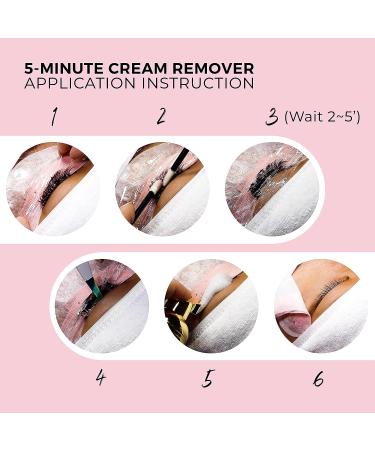 5-MINUTE CREAM REMOVER
APPLICATION INSTRUCTION

1

2

3 (Wait 2~5')

4

5

6