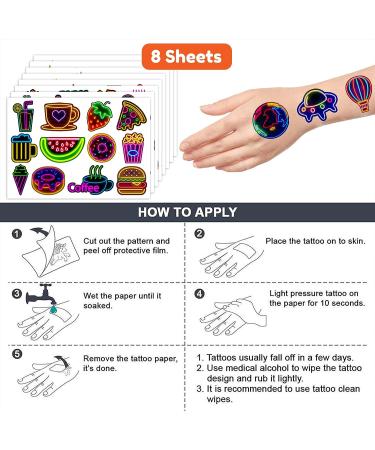 8 Sheets

Coffee

HOW TO APPLY

1 Cut out the pattern and peel off protective film.

2 Place the tattoo on to skin.

3 Wet the paper until it soaked.

4 Light pressure tattoo on the paper for 10 seconds.

5 Remove the tattoo paper, it's done.

1. Tattoos usually fall off in a few days.
2. Use medical alcohol to wipe the tattoo design and rub it lightly.
3. It is recommended to use tattoo clean wipes.