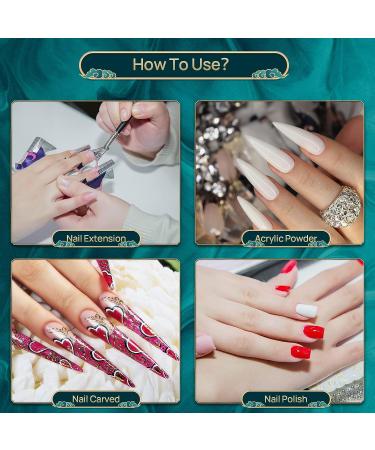 How To Use?

Nail Extension

Acrylic Powder

Nail Carved

Nail Polish