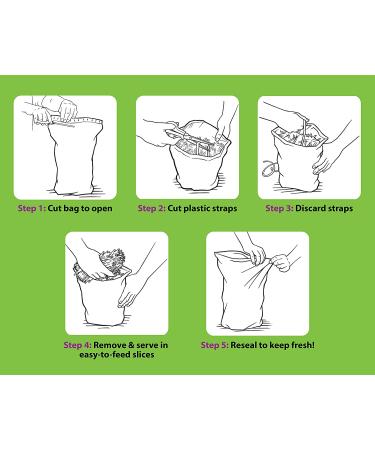 Step 1: Cut bag to open

Step 2: Cut plastic straps

Step 3: Discard straps

Step 4: Remove & serve in easy-to-feed slices

Step 5: Reseal to keep fresh!