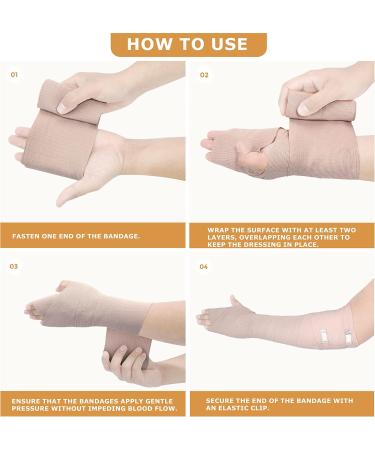 HOW TO USE

01

FASTEN ONE END OF THE BANDAGE.

02

WRAP THE SURFACE WITH AT LEAST TWO LAYERS, OVERLAPPING EACH OTHER TO KEEP THE DRESSING IN PLACE.

03

ENSURE THAT THE BANDAGES APPLY GENTLE PRESSURE WITHOUT IMPEDING BLOOD FLOW.

04

SECURE THE END OF THE BANDAGE WITH AN ELASTIC CLIP.