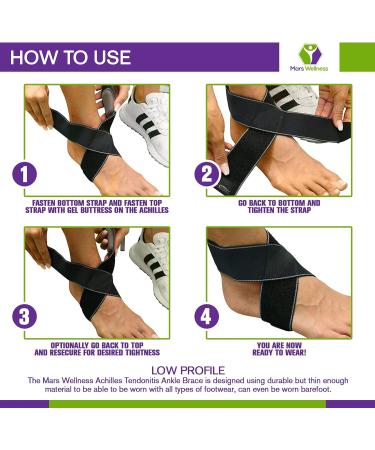 HOW TO USE

Mars Wellness

1

FASTEN BOTTOM STRAP AND FASTEN TOP STRAP WITH GEL BUTTRESS ON THE ACHILLES

2

GO BACK TO BOTTOM AND TIGHTEN THE STRAP

3

OPTIONALLY GO BACK TO TOP AND RESECURE FOR DESIRED TIGHTNESS

4

YOU ARE NOW READY TO WEAR!

LOW PROFILE

The Mars Wellness Achilles Tendonitis Ankle Brace is designed using durable but thin enough material to be able to be worn with all types of footwear, can even be worn barefoot.