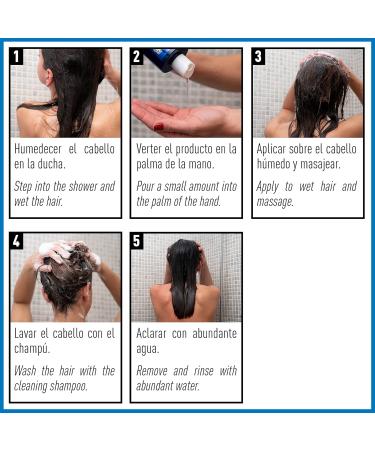 1

Humedecer el cabello en la ducha.

Step into the shower and wet the hair.

2

Verter el producto en la palma de la mano.

Pour a small amount into the palm of the hand.

3

Aplicar sobre el cabello húmedo y masajear.

Apply to wet hair and massage.

4

Lavar el cabello con el champú.

Wash the hair with the cleaning shampoo.

5

Aclarar con abundante agua.

Remove and rinse with abundant water.