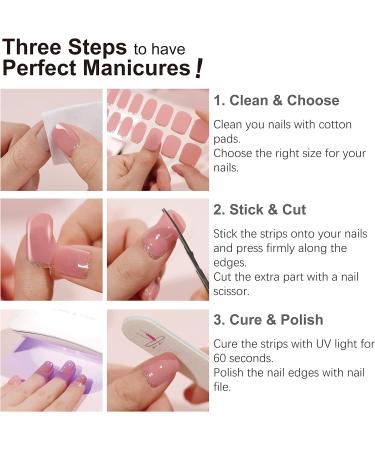 Three Steps to have Perfect Manicures!

1. Clean & Choose

Clean you nails with cotton pads.
Choose the right size for your nails.

2. Stick & Cut

Stick the strips onto your nails and press firmly along the edges.
Cut the extra part with a nail scissor.

3. Cure & Polish

Cure the strips with UV light for 60 seconds.
Polish the nail edges with nail file.