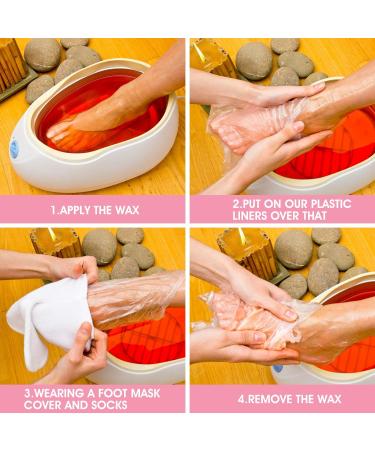 1.APPLY THE WAX

2.PUT ON OUR PLASTIC LINERS OVER THAT

3.WEARING A FOOT MASK COVER AND SOCKS

4.REMOVE THE WAX