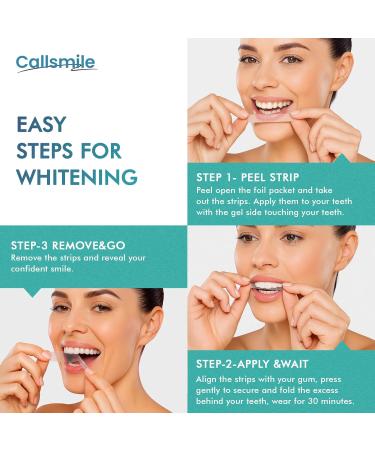 Callsmile

EASY STEPS FOR WHITENING

STEP 1- PEEL STRIP
Peel open the foil packet and take out the strips. Apply them to your teeth with the gel side touching your teeth.

STEP-3 REMOVE&GO
Remove the strips and reveal your confident smile.

STEP-2-APPLY &WAIT
Align the strips with your gum, press gently to secure and fold the excess behind your teeth, wear for 30 minutes.