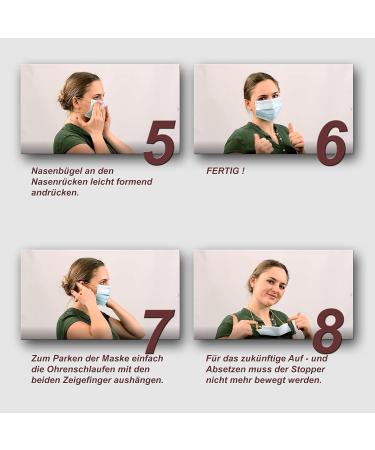 5

Nasenbügel an den Nasenrücken leicht formend andrücken.

6

FERTIG !

7

Zum Parken der Maske einfach die Ohrenschlaufen mit den beiden Zeigefinger aushängen.

8

Für das zukünftige Auf - und Absetzen muss der Stopper nicht mehr bewegt werden.