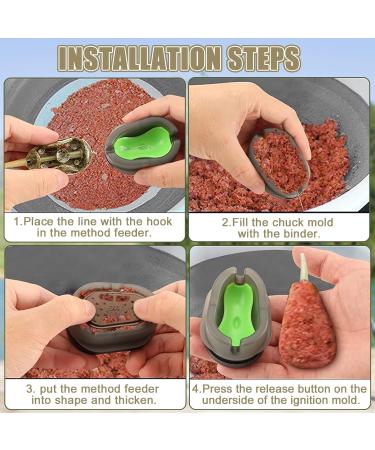 INSTALLATION STEPS

1.Place the line with the hook in the method feeder.

2.Fill the chuck mold with the binder.

3. put the method feeder into shape and thicken.

4.Press the release button on the underside of the ignition mold.