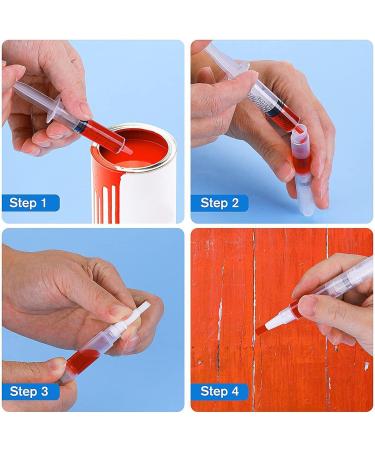 Step 1

Step 2

Step 3

Step 4