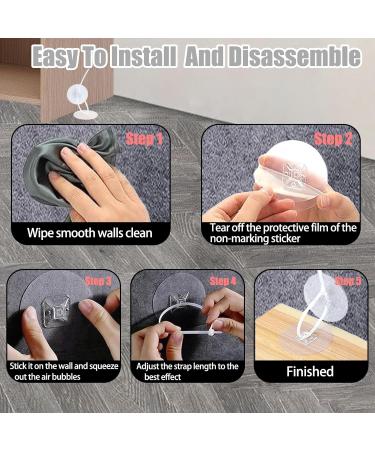 Easy To Install And Disassemble

Step 1

Wipe smooth walls clean

Step 2

Tear off the protective film of the non-marking sticker

Step 3

Stick it on the wall and squeeze out the air bubbles

Step 4

Adjust the strap length to the best effect

Step 5

Finished