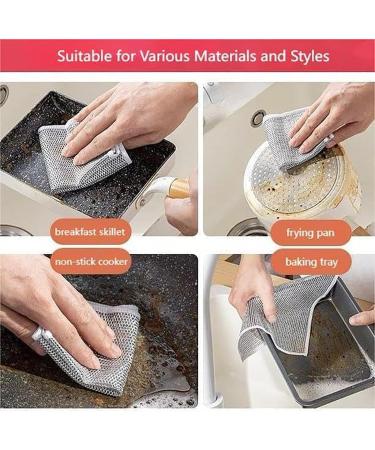 Suitable for Various Materials and Styles

breakfast skillet

frying pan

non-stick cooker

baking tray