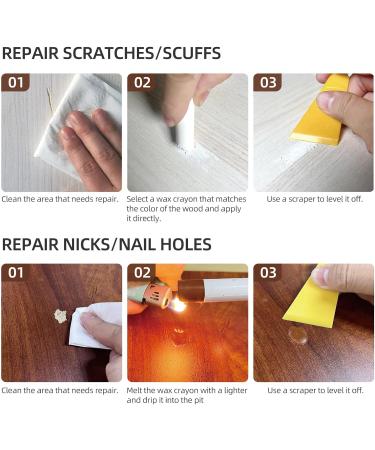 REPAIR SCRATCHES/SCUFFS

01

Clean the area that needs repair.

02

Select a wax crayon that matches the color of the wood and apply it directly.

03

Use a scraper to level it off.

REPAIR NICKS/NAIL HOLES

01

Clean the area that needs repair.

02

Melt the wax crayon with a lighter and drip it into the pit

03

Use a scraper to level it off.