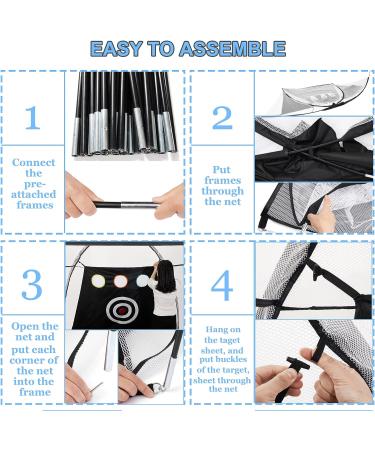 EASY TO ASSEMBLE

1

Connect the pre-attached frames

2

Put frames through the net

3

Open the net and put each corner of the net into the frame

4

Hang on the taget sheet, and put buckles of the target, sheet through the net