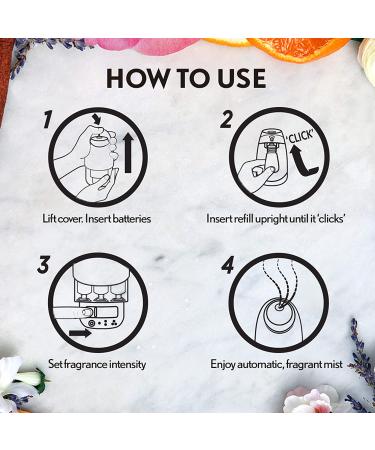 HOW TO USE

1

Lift cover. Insert batteries

2

'CLICK'

Insert refill upright until it 'clicks'

3

Set fragrance intensity

4

Enjoy automatic, fragrant mist