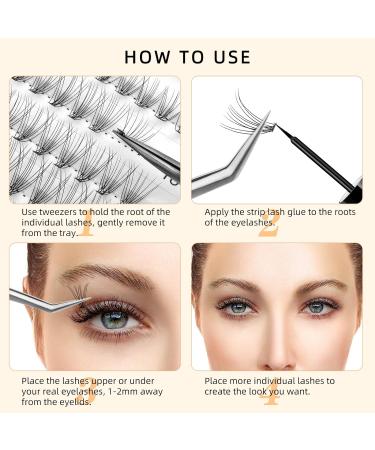 HOW TO USE

Use tweezers to hold the root of the individual lashes, gently remove it from the tray.

1

Apply the strip lash glue to the roots of the eyelashes.

2

Place the lashes upper or under your real eyelashes, 1-2mm away from the eyelids.

3

Place more individual lashes to create the look you want.

4