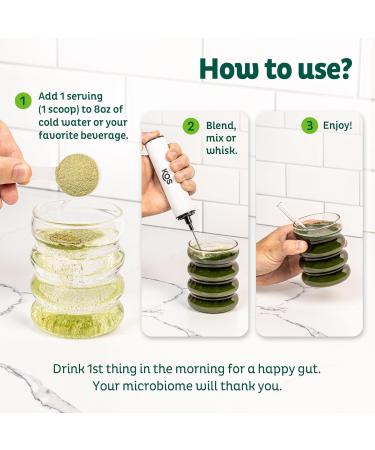 How to use?

1 Add 1 serving (1 scoop) to 8oz of cold water or your favorite beverage.

2 Blend, mix or whisk.

KOS

3 Enjoy!

Drink 1st thing in the morning for a happy gut. Your microbiome will thank you.