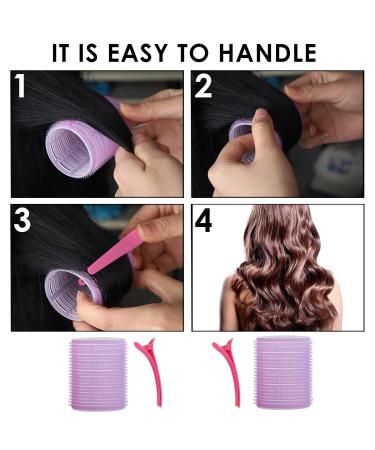 IT IS EASY TO HANDLE

1

2

3

4